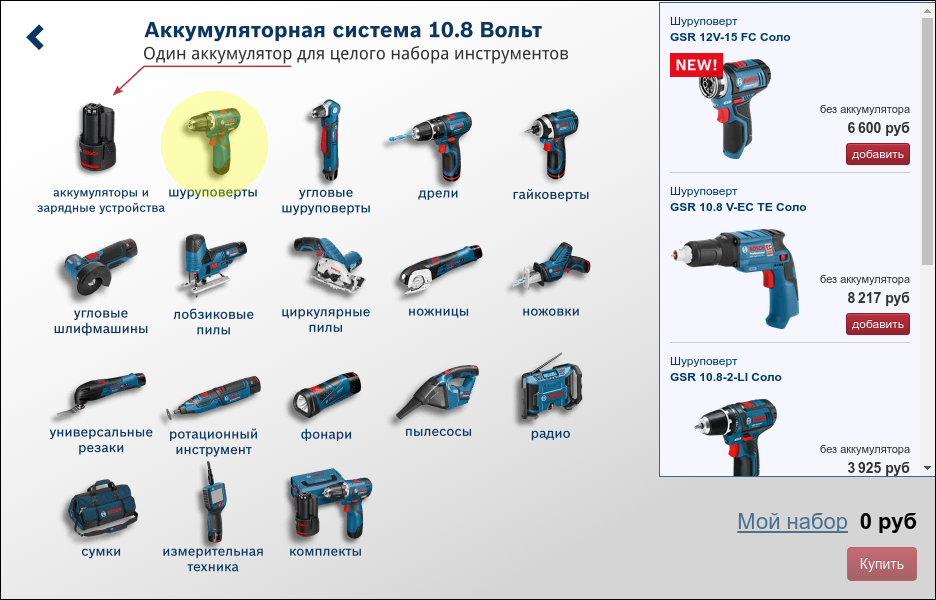 Аккумуляторная система 10.8 Вольт
Один аккумулятор для целого набора инструментов

аккумуляторы и зарядные устройства
шуруповерты
угловые шуруповерты
дрели
гайковерты

угловые шлифмашины
лобзиковые пилы
циркулярные пилы
ножницы
ножовки

универсальные резаки
ротационный инструмент
фонари
пылесосы
радио

сумки
измерительная техника
комплекты

Шуруповерт
GSR 12V-15 FC Соло
NEW!
без аккумулятора
6 600 руб
добавить

Шуруповерт
GSR 10.8 V-EC TE Соло
без аккумулятора
8 217 руб
добавить

Шуруповерт
GSR 10.8-2-LI Соло
без аккумулятора
3 925 руб

Мой набор 0 руб
Купить